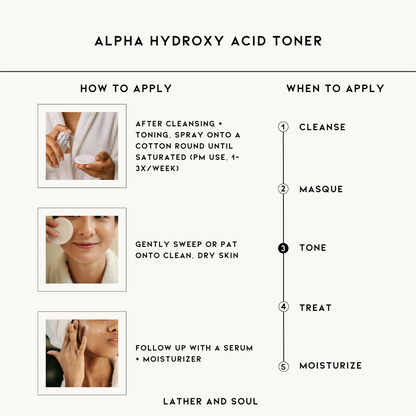 ALPHA HYDROXY ACID TONER

HOW TO APPLY

AFTER CLEANSING + TONING, SPRAY ONTO A COTTON ROUND UNTIL SATURATED (PM USE, 1-3X/WEEK)

GENTLY SWEEP OR PAT ONTO CLEAN, DRY SKIN

FOLLOW UP WITH A SERUM + MOISTURIZER

WHEN TO APPLY

1 CLEANSE

2 MASQUE

3 TONE

4 TREAT

5 MOISTURIZE

LATHER AND SOUL