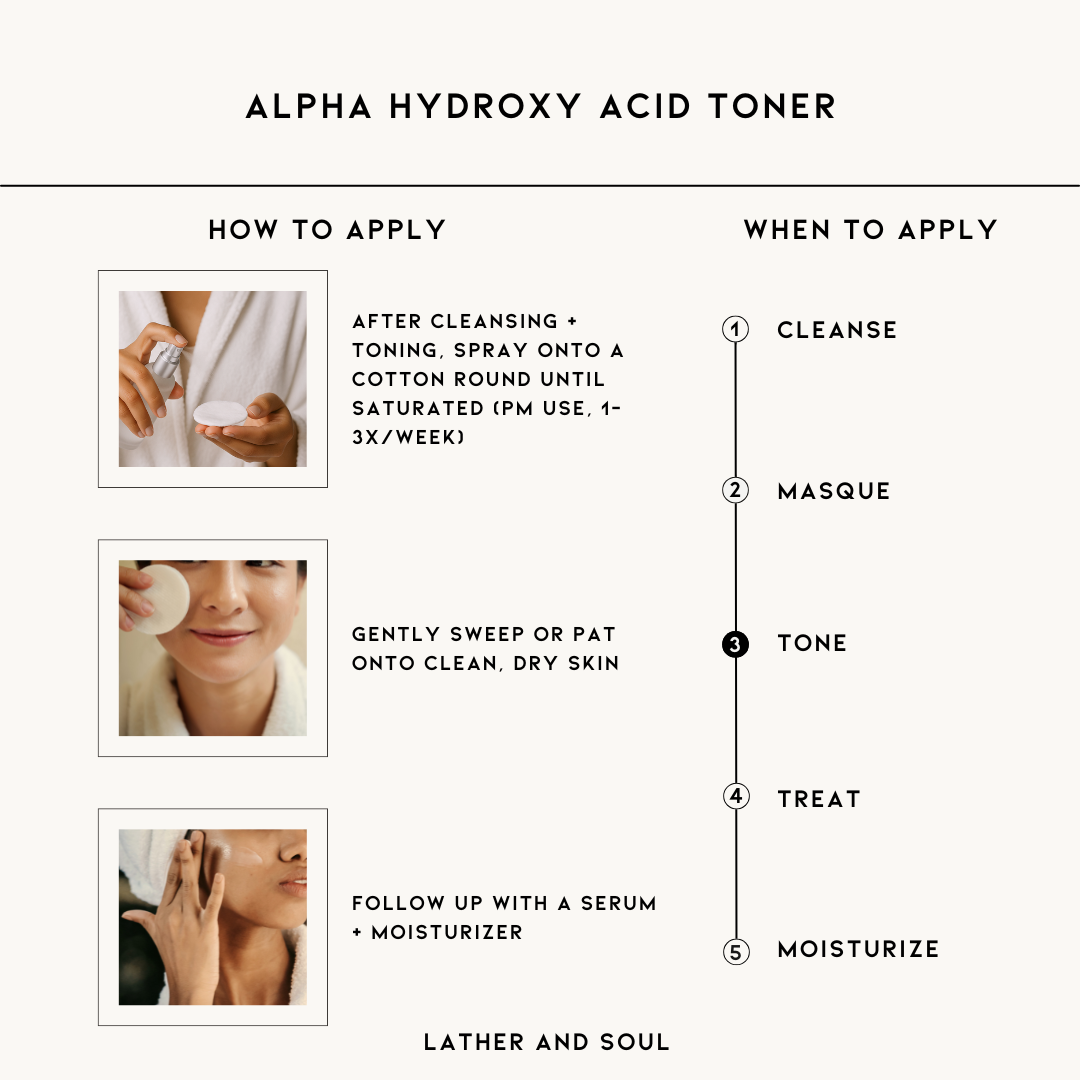 ALPHA HYDROXY ACID TONER

HOW TO APPLY

AFTER CLEANSING + TONING, SPRAY ONTO A COTTON ROUND UNTIL SATURATED (PM USE, 1-3X/WEEK)

GENTLY SWEEP OR PAT ONTO CLEAN, DRY SKIN

FOLLOW UP WITH A SERUM + MOISTURIZER

WHEN TO APPLY

1 CLEANSE

2 MASQUE

3 TONE

4 TREAT

5 MOISTURIZE

LATHER AND SOUL