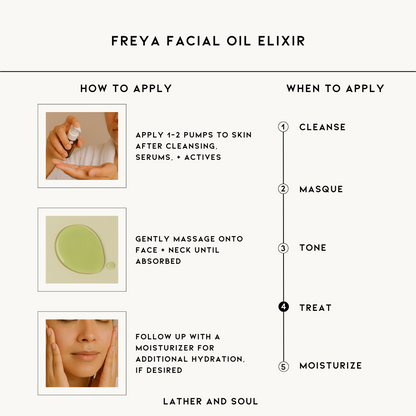 FREYA FACIAL OIL ELIXIR

HOW TO APPLY

APPLY 1-2 PUMPS TO SKIN AFTER CLEANSING, SERUMS, + ACTIVES

GENTLY MASSAGE ONTO FACE + NECK UNTIL ABSORBED

FOLLOW UP WITH A MOISTURIZER FOR ADDITIONAL HYDRATION, IF DESIRED

WHEN TO APPLY

1 CLEANSE

2 MASQUE

3 TONE

4 TREAT

5 MOISTURIZE

LATHER AND SOUL