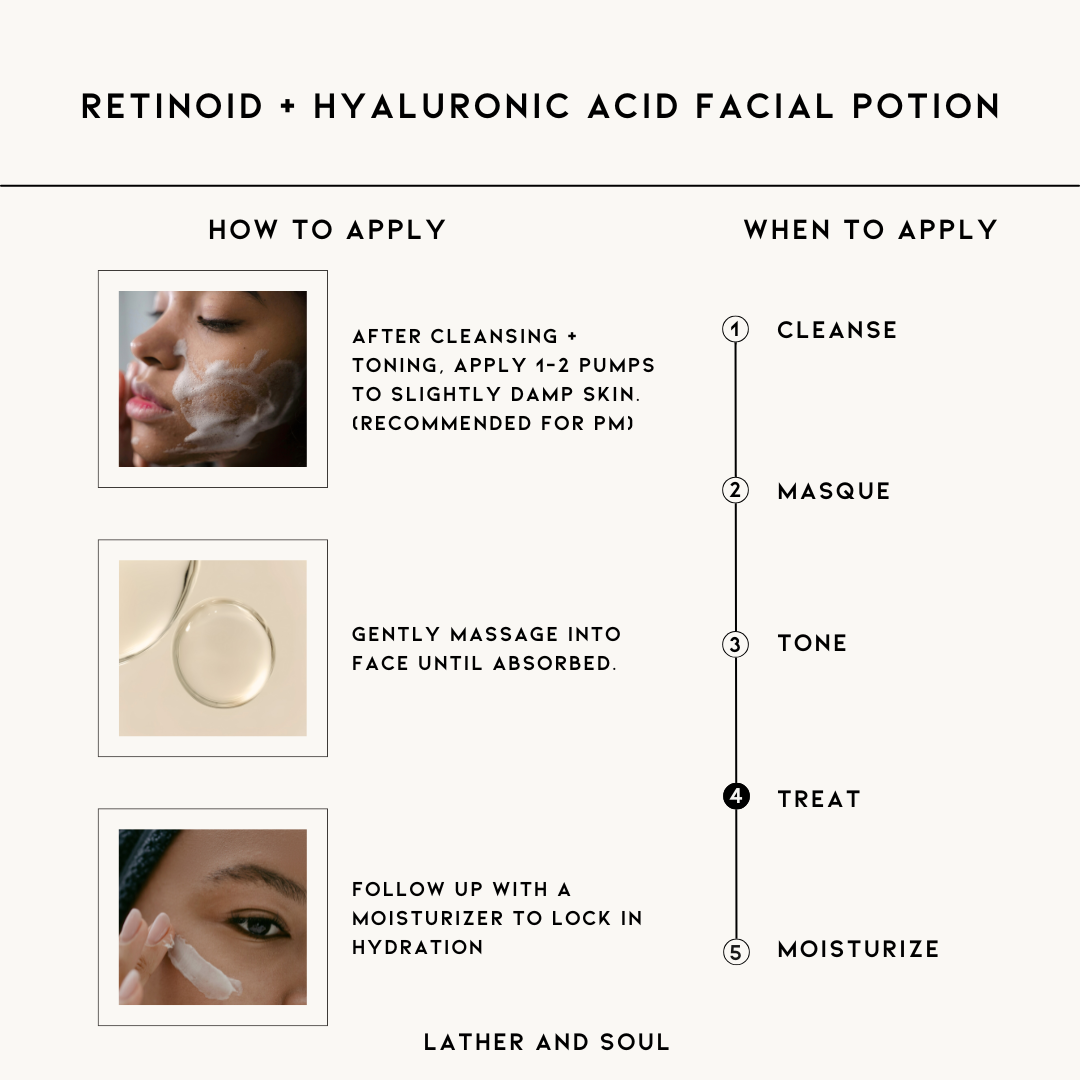 RETINOID + HYALURONIC ACID FACIAL POTION

HOW TO APPLY

AFTER CLEANSING + TONING, APPLY 1-2 PUMPS TO SLIGHTLY DAMP SKIN. (RECOMMENDED FOR PM)

GENTLY MASSAGE INTO FACE UNTIL ABSORBED.

FOLLOW UP WITH A MOISTURIZER TO LOCK IN HYDRATION

WHEN TO APPLY

1 CLEANSE

2 MASQUE

3 TONE

4 TREAT

5 MOISTURIZE

LATHER AND SOUL