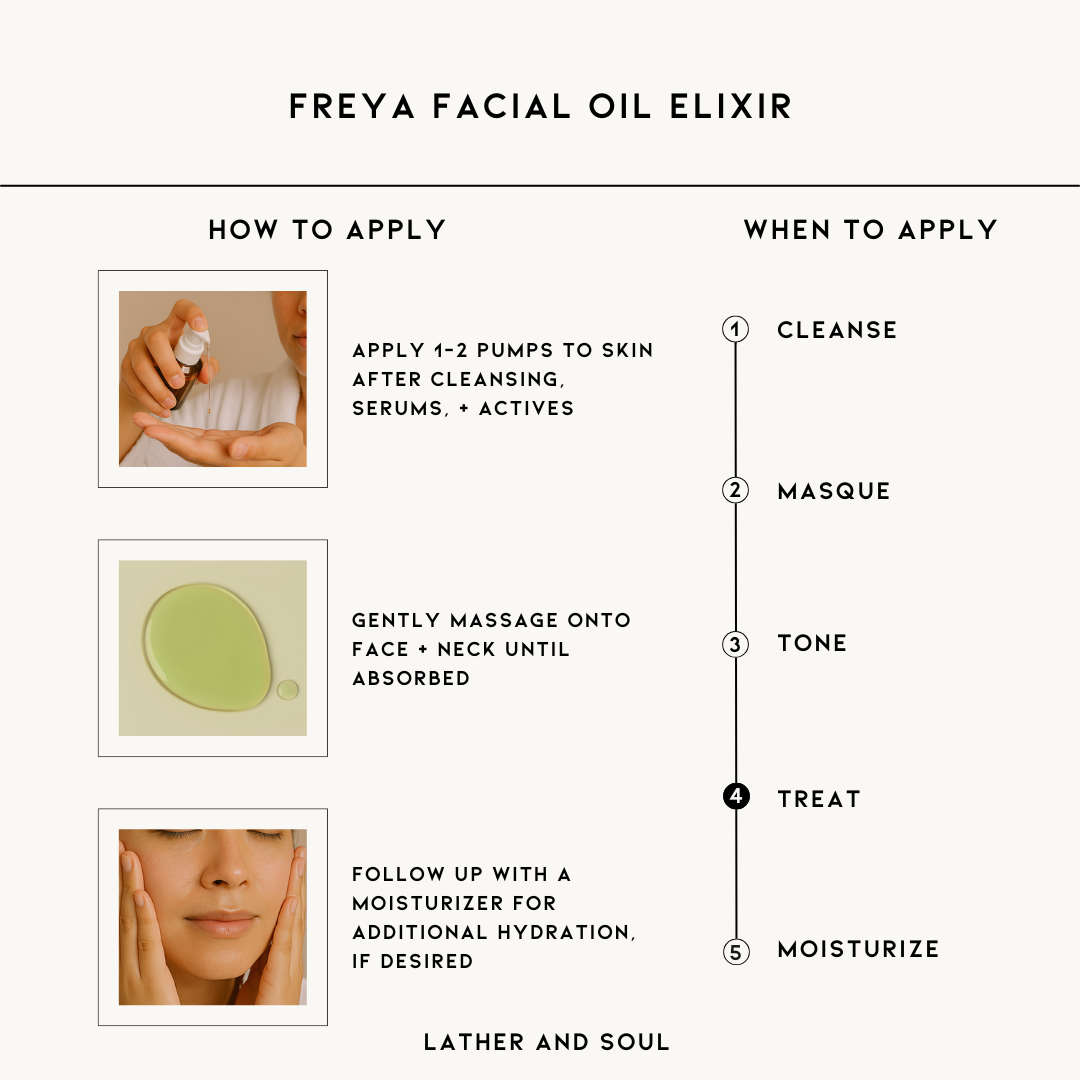 FREYA FACIAL OIL ELIXIR

HOW TO APPLY

APPLY 1-2 PUMPS TO SKIN AFTER CLEANSING, SERUMS, + ACTIVES

GENTLY MASSAGE ONTO FACE + NECK UNTIL ABSORBED

FOLLOW UP WITH A MOISTURIZER FOR ADDITIONAL HYDRATION, IF DESIRED

WHEN TO APPLY

1 CLEANSE

2 MASQUE

3 TONE

4 TREAT

5 MOISTURIZE

LATHER AND SOUL